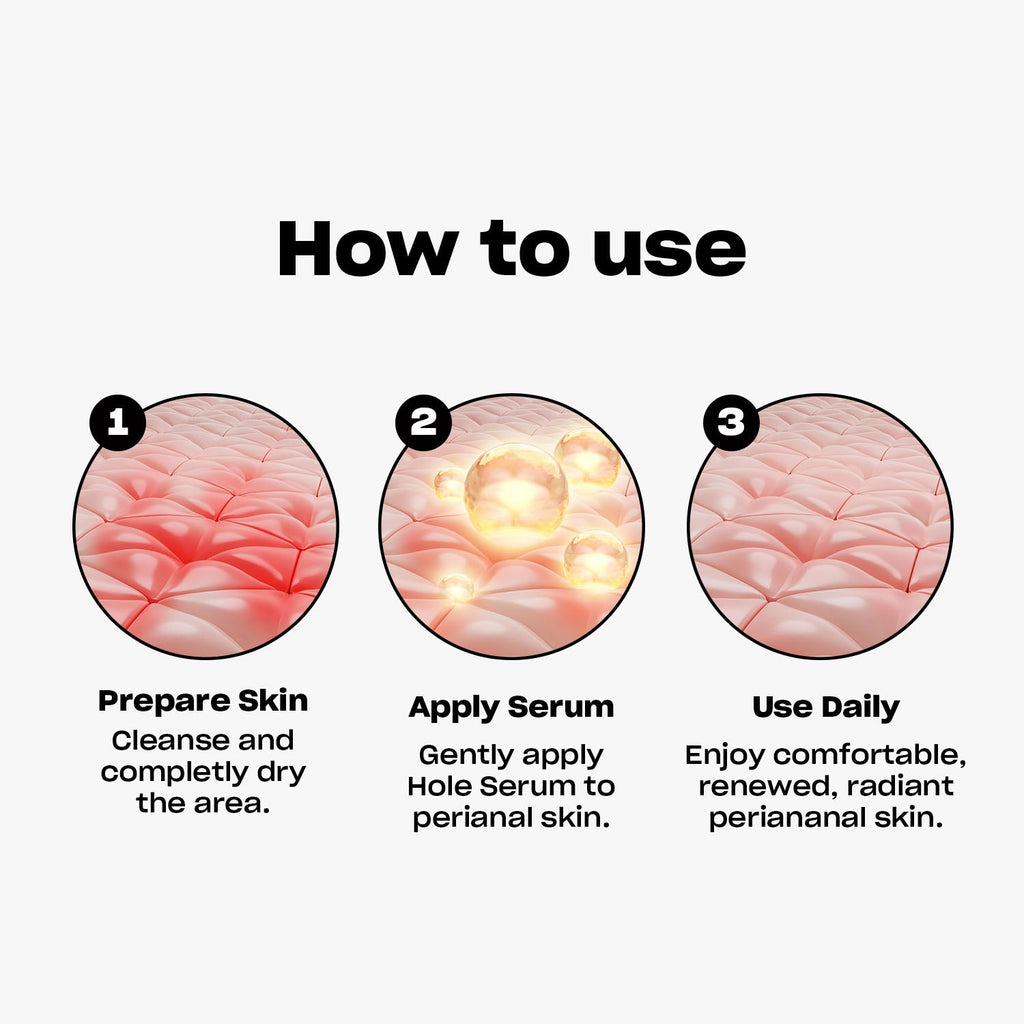 How to use

1

Prepare Skin
Cleanse and completly dry the area.

2

Apply Serum
Gently apply Hole Serum to perianal skin.

3

Use Daily
Enjoy comfortable, renewed, radiant periananal skin.